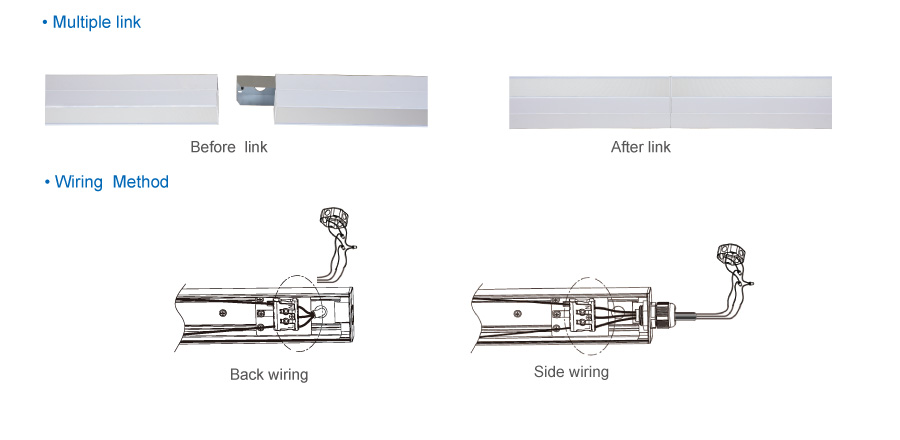 • Multiple link

Before link

After link

• Wiring Method

Back wiring

Side wiring