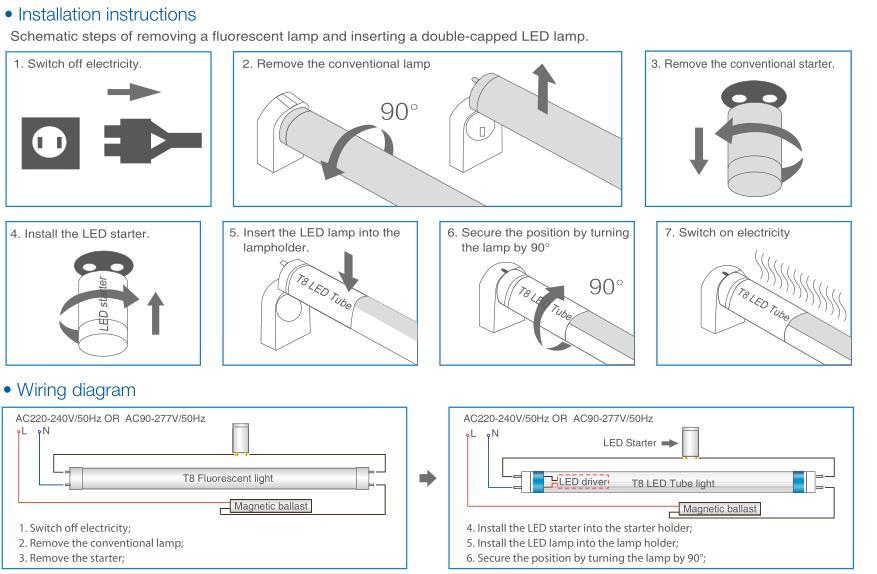 • Installation instructions
Schematic steps of removing a fluorescent lamp and inserting a double-capped LED lamp.

1. Switch off electricity.

2. Remove the conventional lamp

90°

3. Remove the conventional starter.

4. Install the LED starter.

LED starter

5. Insert the LED lamp into the lampholder.

T8 LED Tube

6. Secure the position by turning the lamp by 90°

T8 LED Tube

90°

7. Switch on electricity

T8 LED Tube

• Wiring diagram

AC220-240V/50Hz OR AC90-277V/50Hz
L N

T8 Fluorescent light

Magnetic ballast

1. Switch off electricity;
2. Remove the conventional lamp;
3. Remove the starter;

AC220-240V/50Hz OR AC90-277V/50Hz
L N

LED Starter

LED driver

T8 LED Tube light

Magnetic ballast

4. Install the LED starter into the starter holder;
5. Install the LED lamp into the lamp holder;
6. Secure the position by turning the lamp by 90°;